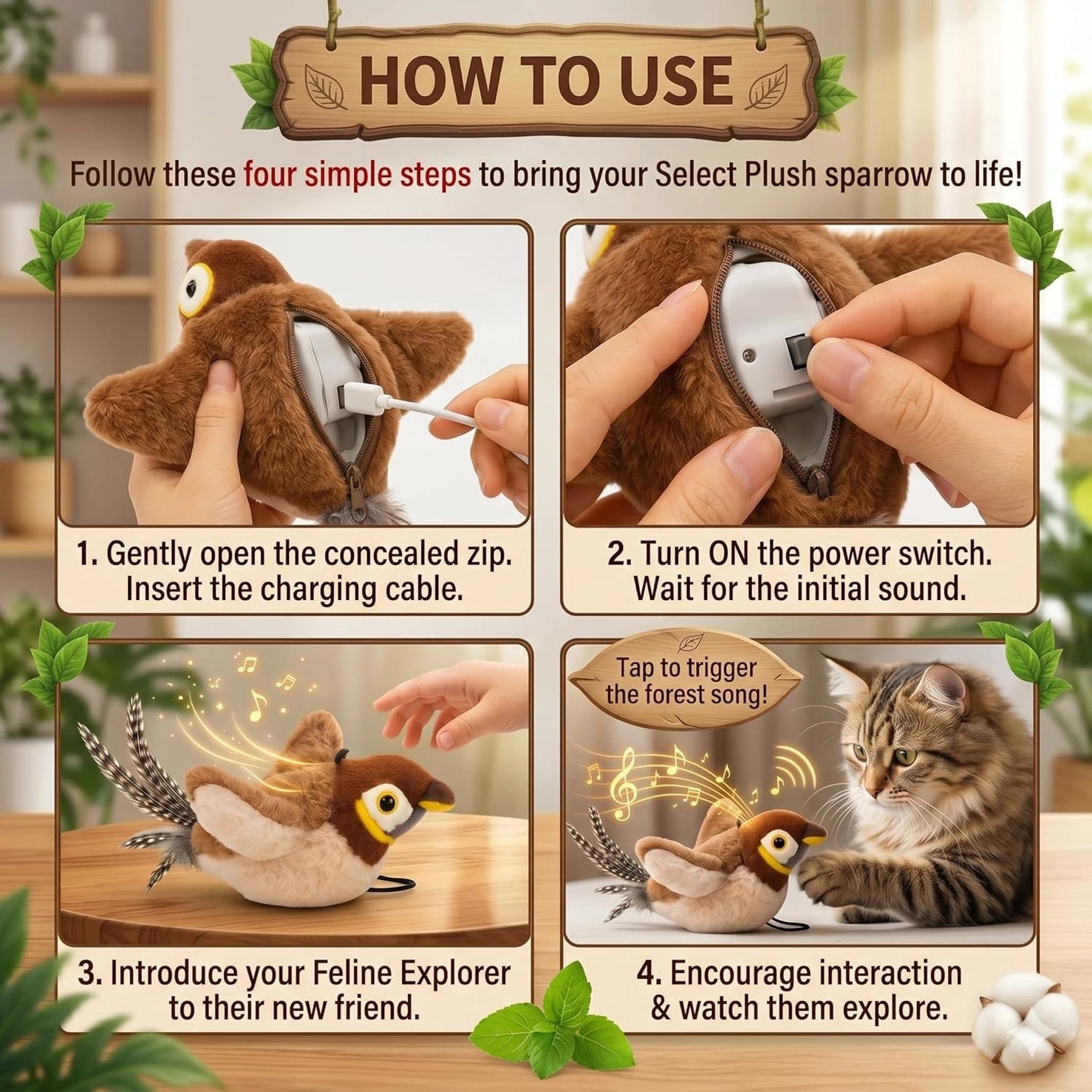 HOW TO USE

Follow these four simple steps to bring your Select Plush sparrow to life!

1. Gently open the concealed zip. Insert the charging cable.

2. Turn ON the power switch. Wait for the initial sound.

3. Introduce your Feline Explorer to their new friend.

Tap to trigger the forest song!

4. Encourage interaction & watch them explore.