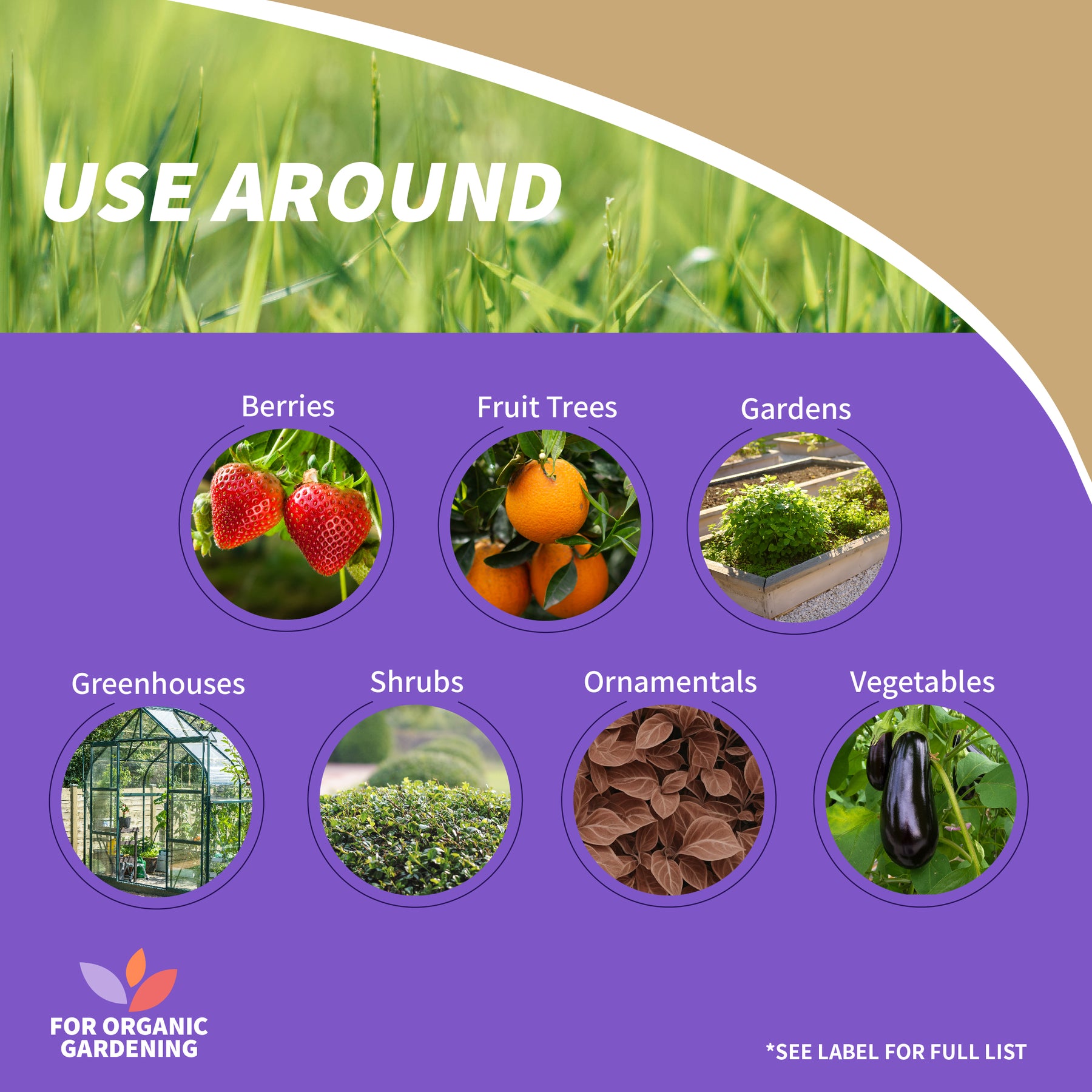 USE AROUND

Berries

Fruit Trees

Gardens

Greenhouses

Shrubs

Ornamentals

Vegetables

FOR ORGANIC
GARDENING

*SEE LABEL FOR FULL LIST